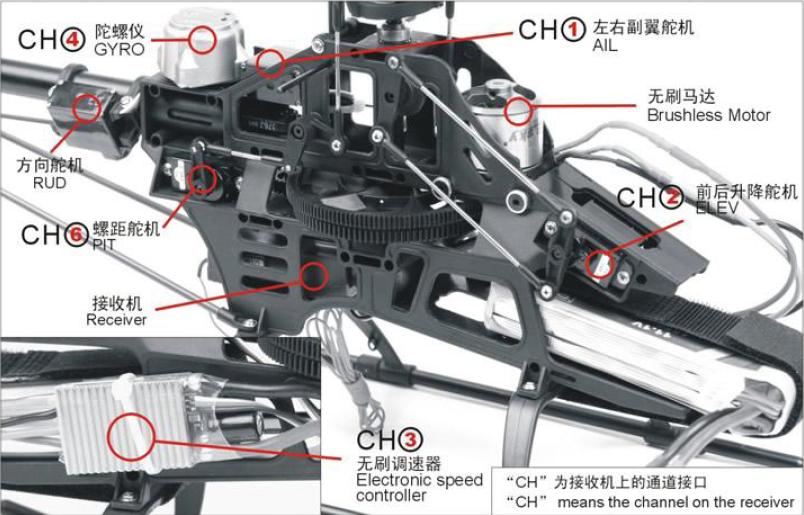 CH4 陀螺仪
GYRO

CH1 左右副翼舵机
AIL

无刷马达
Brushless Motor

方向舵机
RUD

CH2 前后升降舵机
ELEV

CH6 螺距舵机
PIT

接收机
Receiver

CH3
无刷调速器
Electronic speed controller

“CH”为接收机上的通道接口
“CH” means the channel on the receiver