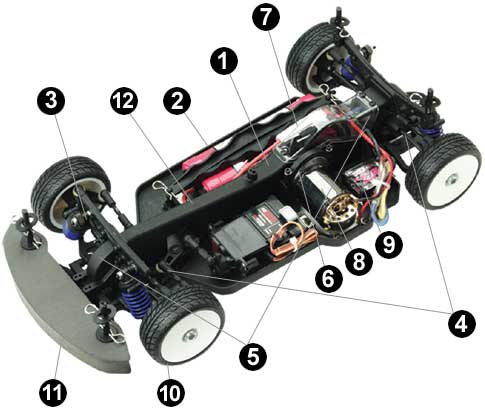 7
1
3
12
2
9
8
6
4
5
11
10